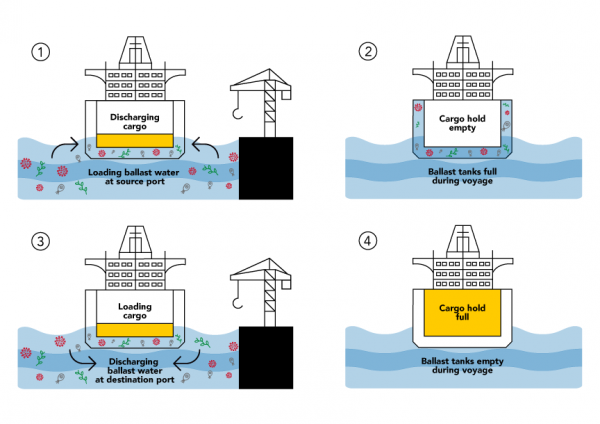 1

Discharging cargo

Loading ballast water at source port

2

Cargo hold empty

Ballast tanks full during voyage

3

Loading cargo

Discharging ballast water at destination port

4

Cargo hold full

Ballast tanks empty during voyage